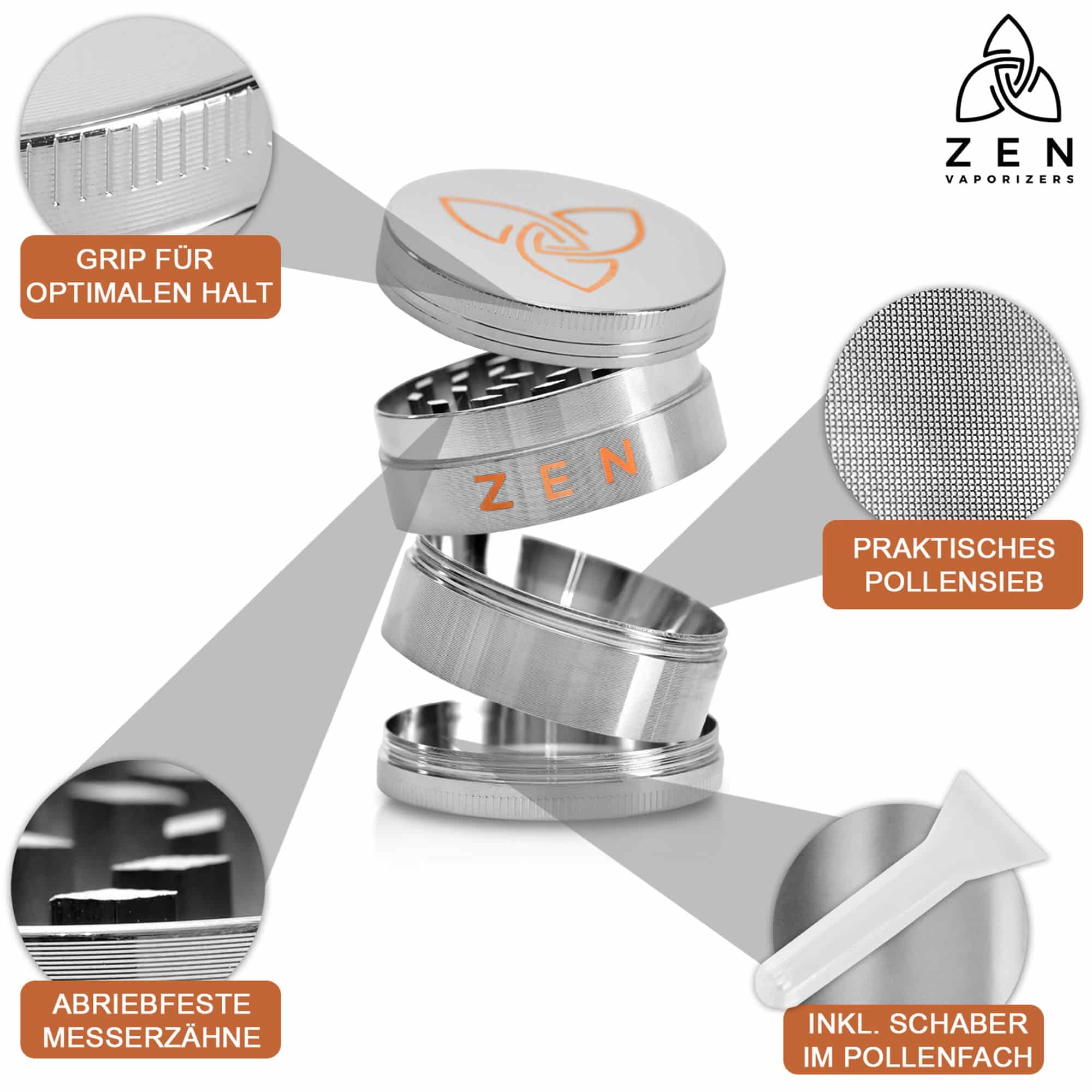 ZEN
VAPORIZERS

GRIP FÜR
OPTIMALEN HALT

ZEN

PRAKTISCHES
POLLENSIEB

ABRIEBFESTE
MESSERZÄHNE

INKL. SCHABER
IM POLLENFACH